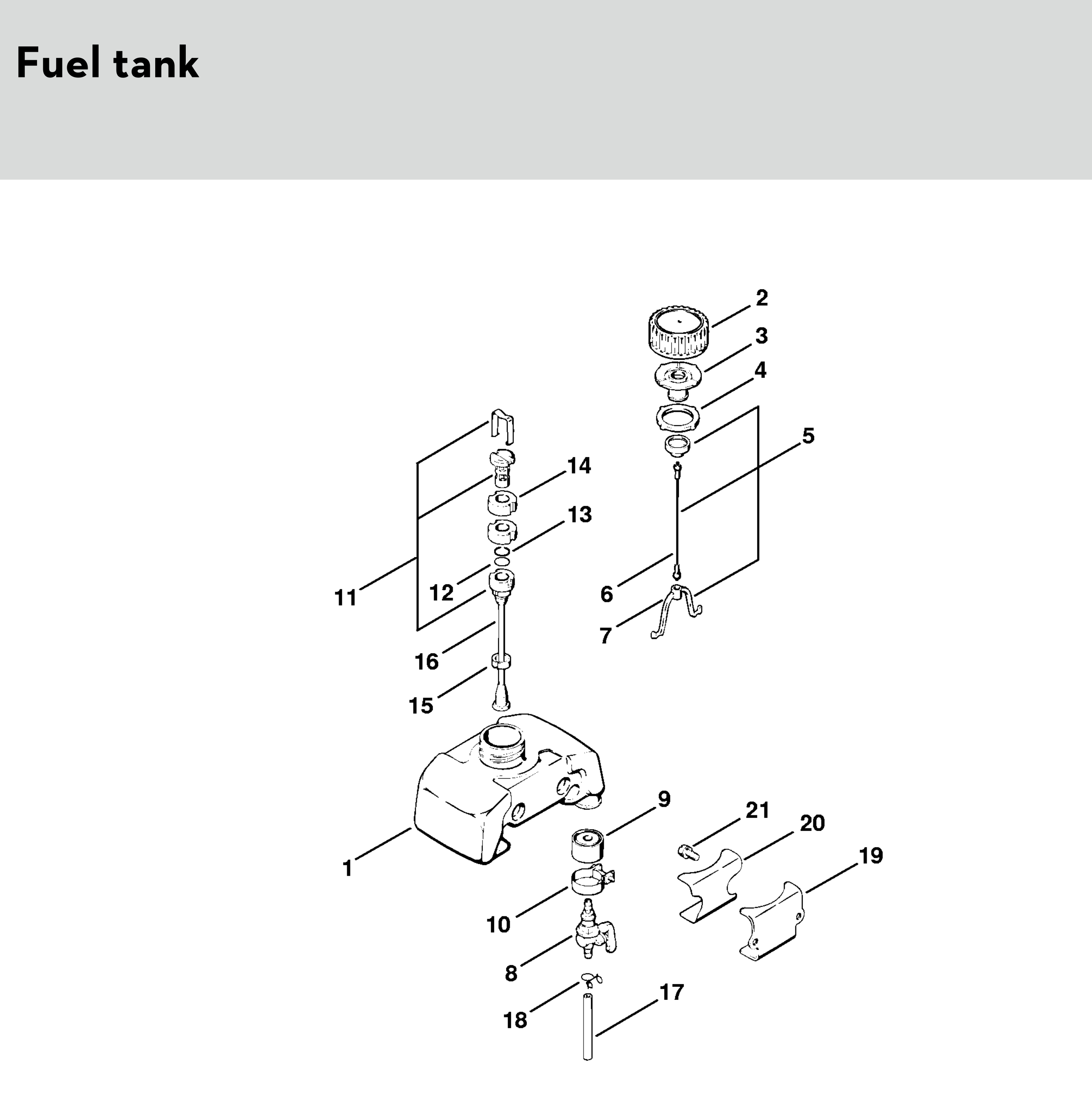 Fuel tank

2
3
4
5
14
13
11
12
6
7
16
15
9
21
20
19
1
10
8
18
17